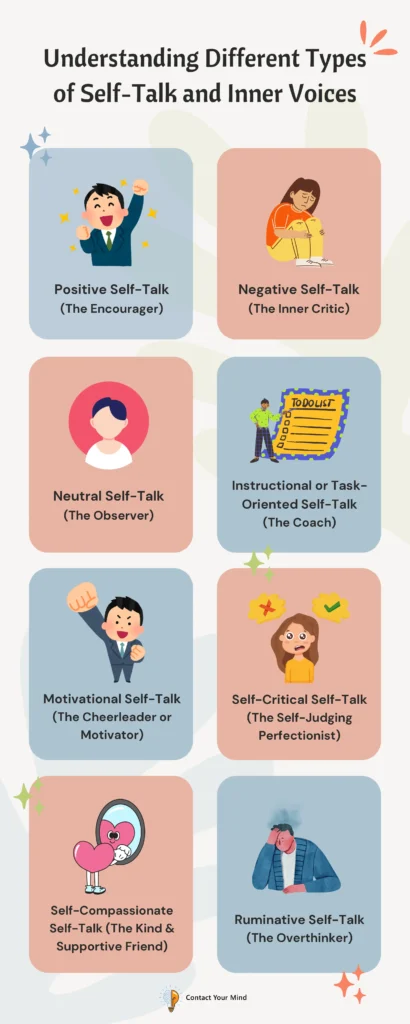 Understanding Different Types of Self-Talk and Inner Voices

Positive Self-Talk (The Encourager)

Negative Self-Talk (The Inner Critic)

Neutral Self-Talk (The Observer)

TO DO LIST

Instructional or Task-Oriented Self-Talk (The Coach)

Motivational Self-Talk (The Cheerleader or Motivator)

Self-Critical Self-Talk (The Self-Judging Perfectionist)

Self-Compassionate Self-Talk (The Kind & Supportive Friend)

Ruminative Self-Talk (The Overthinker)

Contact Your Mind